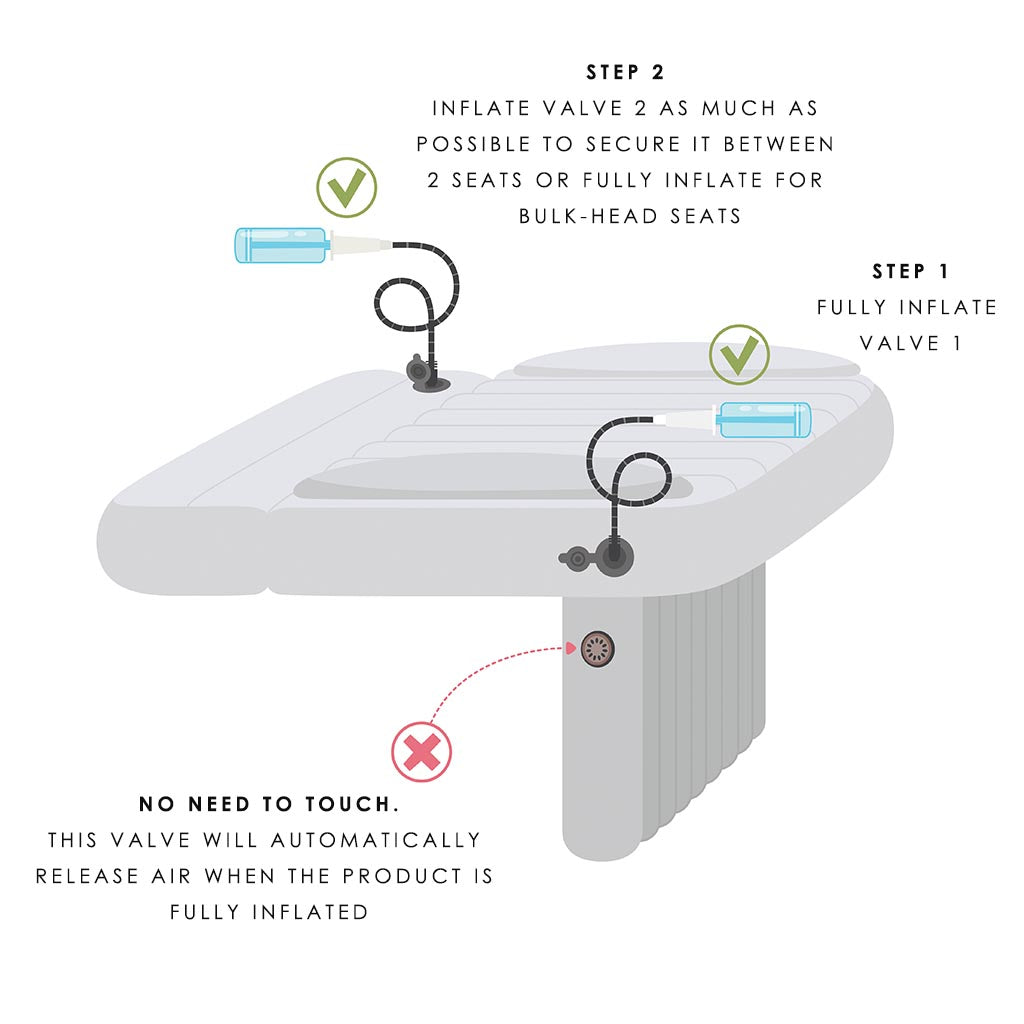 STEP 2
INFLATE VALVE 2 AS MUCH AS POSSIBLE TO SECURE IT BETWEEN 2 SEATS OR FULLY INFLATE FOR BULK-HEAD SEATS

STEP 1
FULLY INFLATE VALVE 1

NO NEED TO TOUCH.
THIS VALVE WILL AUTOMATICALLY RELEASE AIR WHEN THE PRODUCT IS FULLY INFLATED